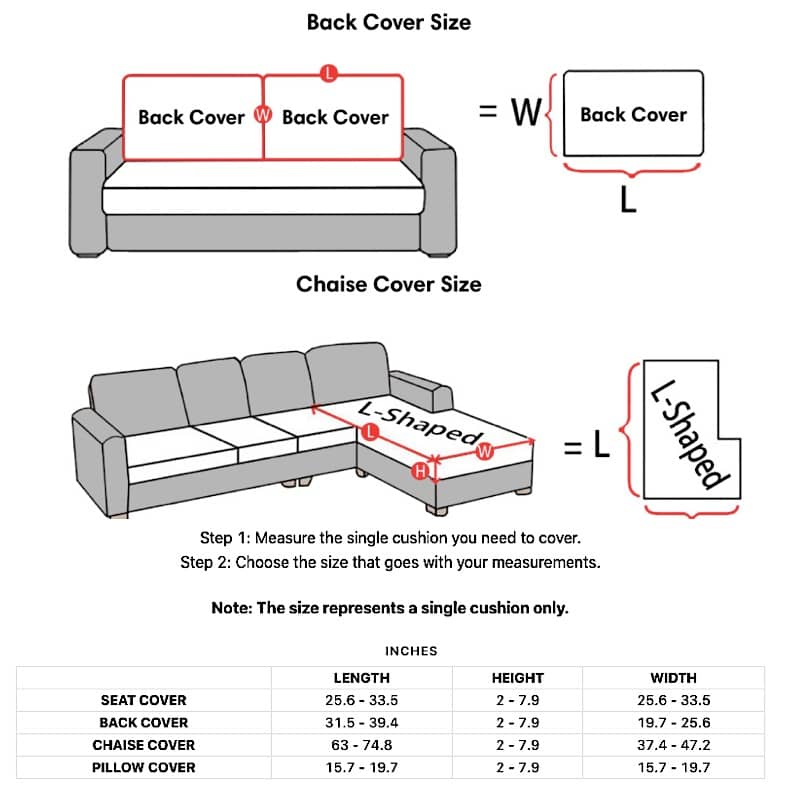 Back Cover Size

L

Back Cover W Back Cover

= W Back Cover

L

Chaise Cover Size

L-Shaped

L

W

H

= L L-Shaped

Step 1: Measure the single cushion you need to cover.
Step 2: Choose the size that goes with your measurements.

Note: The size represents a single cushion only.

INCHES

| | LENGTH | HEIGHT | WIDTH |
|---|---|---|---|
| SEAT COVER | 25.6 - 33.5 | 2 - 7.9 | 25.6 - 33.5 |
| BACK COVER | 31.5 - 39.4 | 2 - 7.9 | 19.7 - 25.6 |
| CHAISE COVER | 63 - 74.8 | 2 - 7.9 | 37.4 - 47.2 |
| PILLOW COVER | 15.7 - 19.7 | 2 - 7.9 | 15.7 - 19.7 |